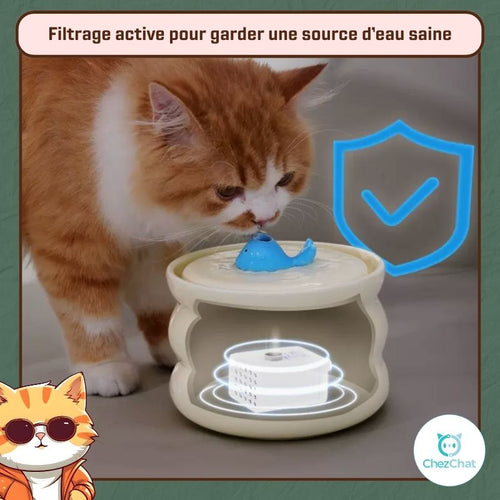 Filtrage active pour garder une source d'eau saine

ChezChat